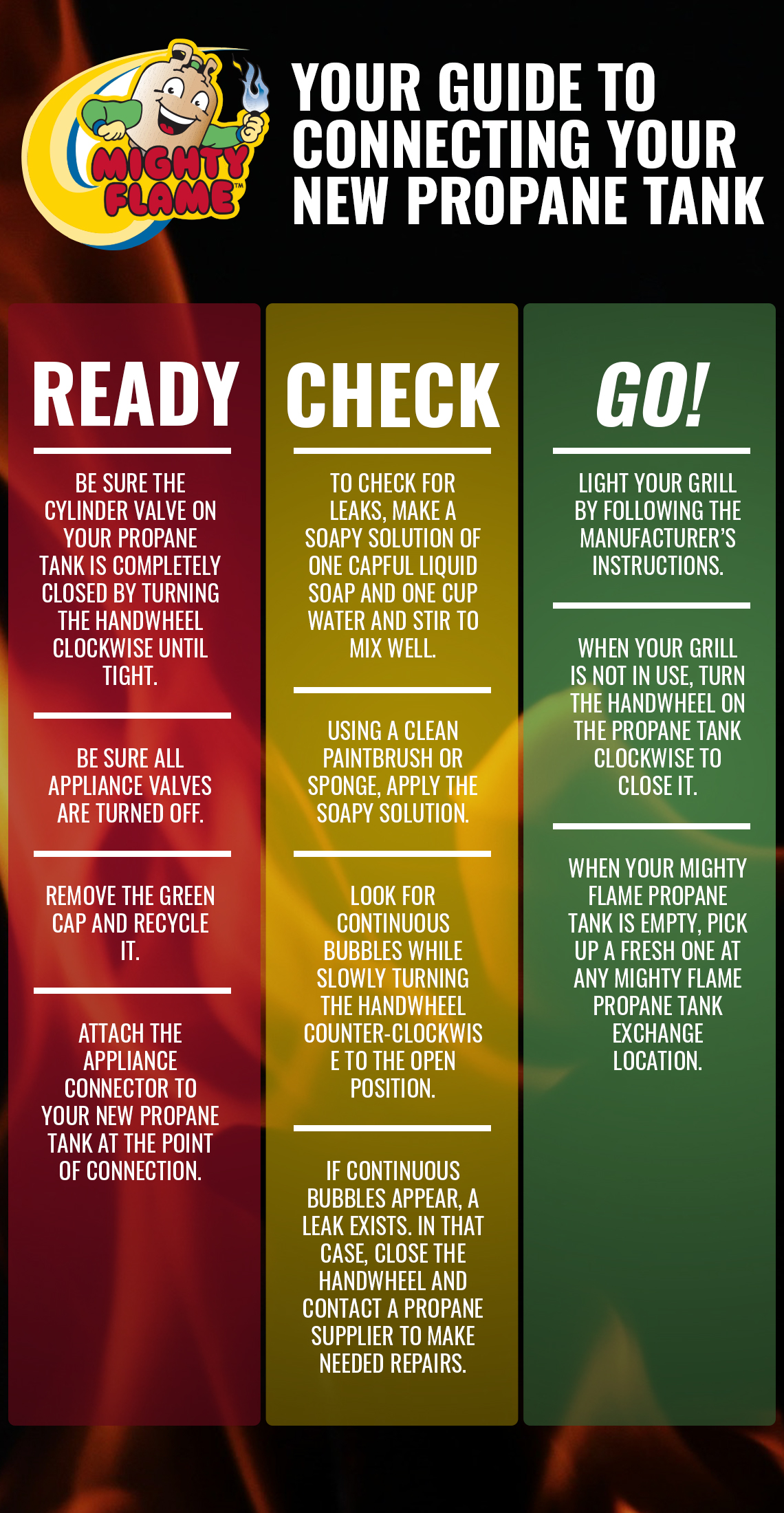 MIGHTY FLAME™

YOUR GUIDE TO CONNECTING YOUR NEW PROPANE TANK

READY

BE SURE THE CYLINDER VALVE ON YOUR PROPANE TANK IS COMPLETELY CLOSED BY TURNING THE HANDWHEEL CLOCKWISE UNTIL TIGHT.

BE SURE ALL APPLIANCE VALVES ARE TURNED OFF.

REMOVE THE GREEN CAP AND RECYCLE IT.

ATTACH THE APPLIANCE CONNECTOR TO YOUR NEW PROPANE TANK AT THE POINT OF CONNECTION.

CHECK

TO CHECK FOR LEAKS, MAKE A SOAPY SOLUTION OF ONE CAPFUL LIQUID SOAP AND ONE CUP WATER AND STIR TO MIX WELL.

USING A CLEAN PAINTBRUSH OR SPONGE, APPLY THE SOAPY SOLUTION.

LOOK FOR CONTINUOUS BUBBLES WHILE SLOWLY TURNING THE HANDWHEEL COUNTER-CLOCKWIS E TO THE OPEN POSITION.

IF CONTINUOUS BUBBLES APPEAR, A LEAK EXISTS. IN THAT CASE, CLOSE THE HANDWHEEL AND CONTACT A PROPANE SUPPLIER TO MAKE NEEDED REPAIRS.

GO!

LIGHT YOUR GRILL BY FOLLOWING THE MANUFACTURER'S INSTRUCTIONS.

WHEN YOUR GRILL IS NOT IN USE, TURN THE HANDWHEEL ON THE PROPANE TANK CLOCKWISE TO CLOSE IT.

WHEN YOUR MIGHTY FLAME PROPANE TANK IS EMPTY, PICK UP A FRESH ONE AT ANY MIGHTY FLAME PROPANE TANK EXCHANGE LOCATION.